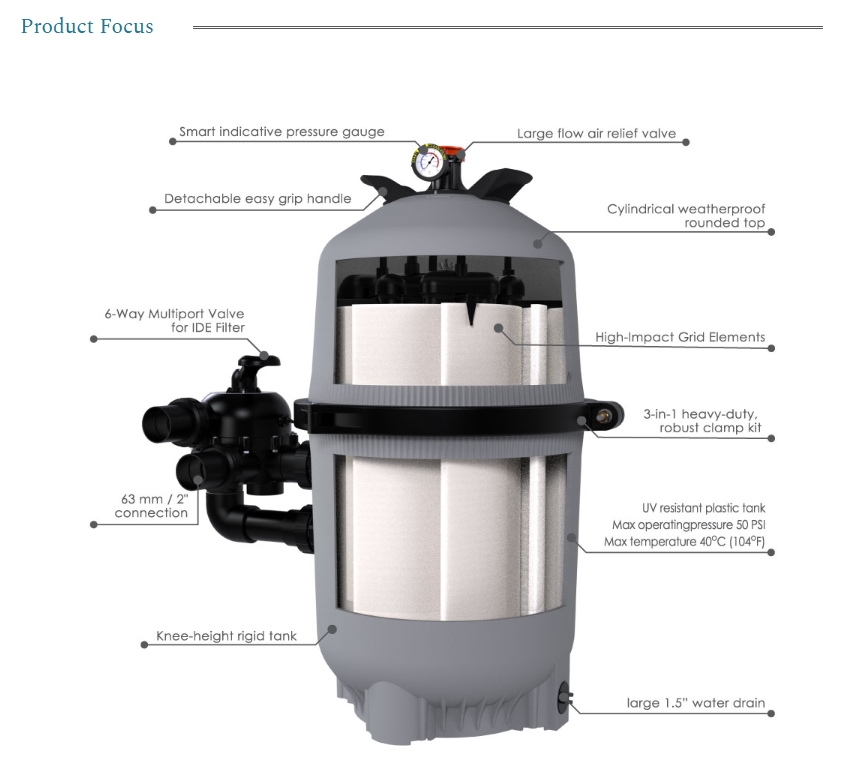 Product Focus

Smart indicative pressure gauge

Large flow air relief valve

Detachable easy grip handle

Cylindrical weatherproof rounded top

6-Way Multiport Valve for IDE Filter

High-Impact Grid Elements

3-in-1 heavy-duty, robust clamp kit

63 mm / 2" connection

UV resistant plastic tank
Max operatingpressure 50 PSI
Max temperature 40°C (104°F)

Knee-height rigid tank

large 1.5" water drain